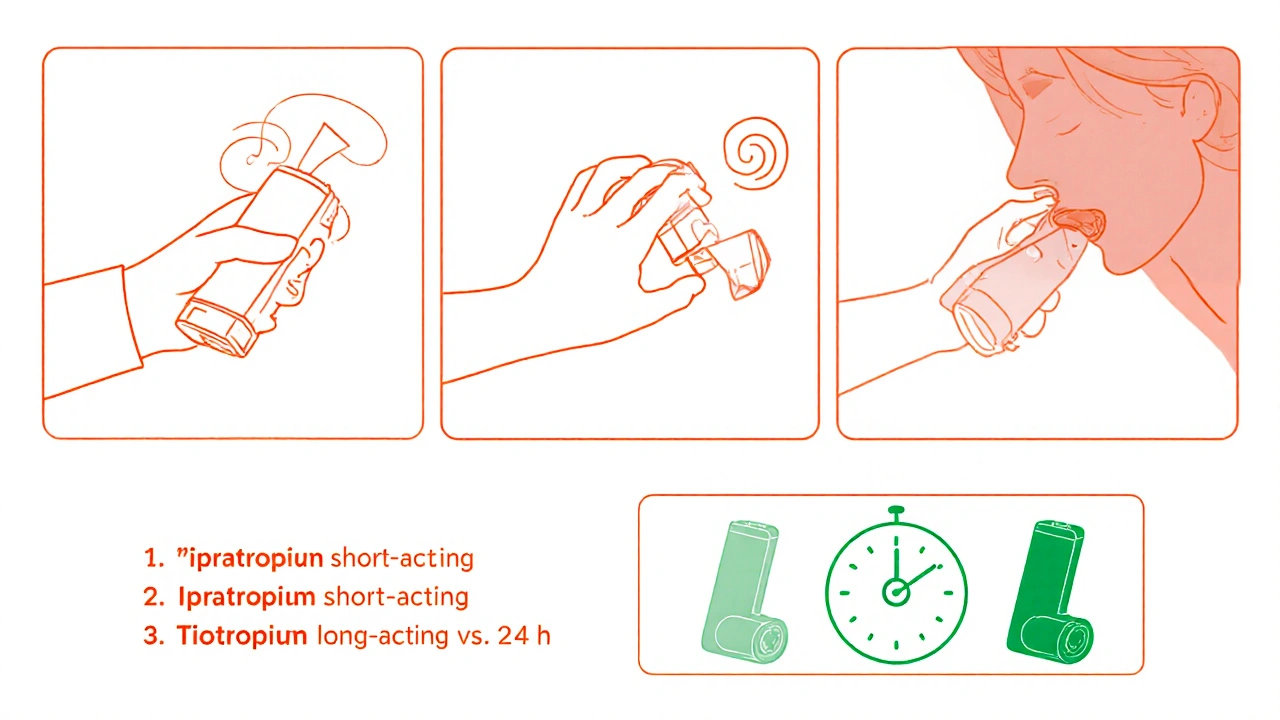 1. "ipratropiun short-acting
2. Ipratropium short-acting
3. Tiotropium long-acting vs. 24 h